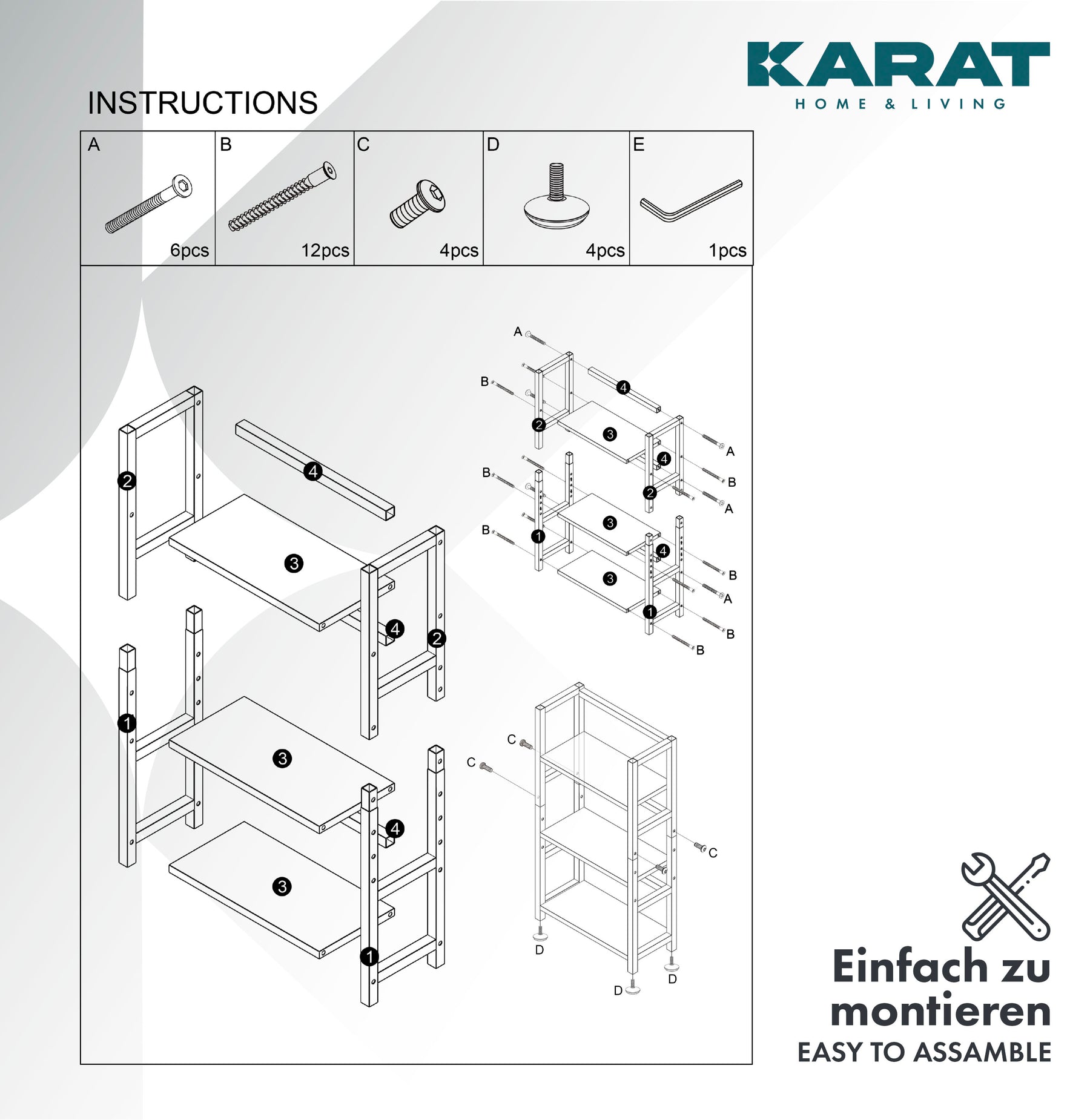 KARAT
HOME & LIVING

INSTRUCTIONS

| A | B | C | D | E |
|---|---|---|---|---|
| 6pcs | 12pcs | 4pcs | 4pcs | 1pcs |

2
4
3
4
2
1
3
4
3
1

A
B
4
2
3
A
4
B
B
2
A
3
B
1
4
B
3
A
1
B
B

C
C
C
D
D
D

Einfach zu montieren
EASY TO ASSAMBLE