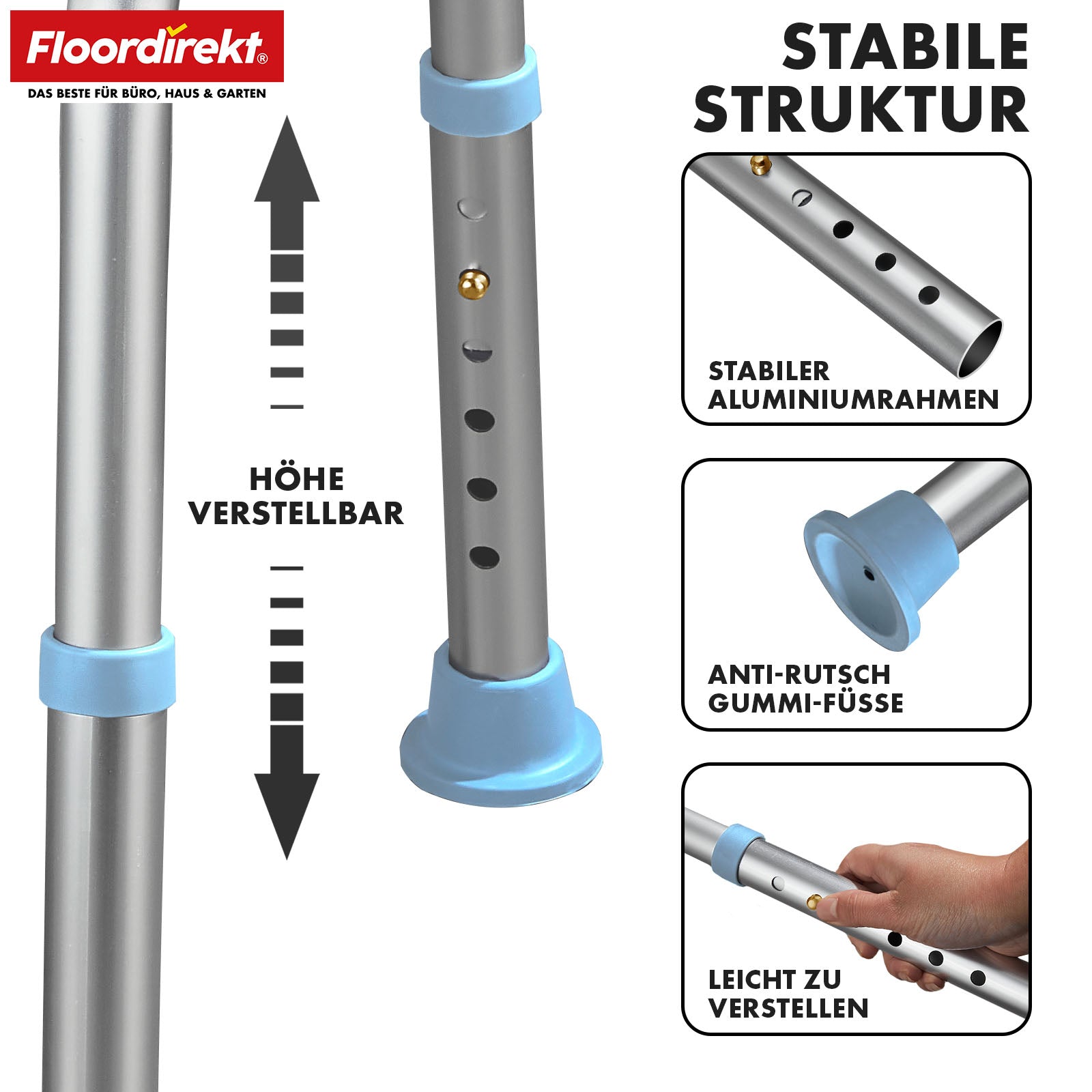 Floordirekt®
DAS BESTE FÜR BÜRO, HAUS & GARTEN

STABILE STRUKTUR

HÖHE VERSTELLBAR

STABILER ALUMINIUMRAHMEN

ANTI-RUTSCH GUMMI-FÜSSE

LEICHT ZU VERSTELLEN